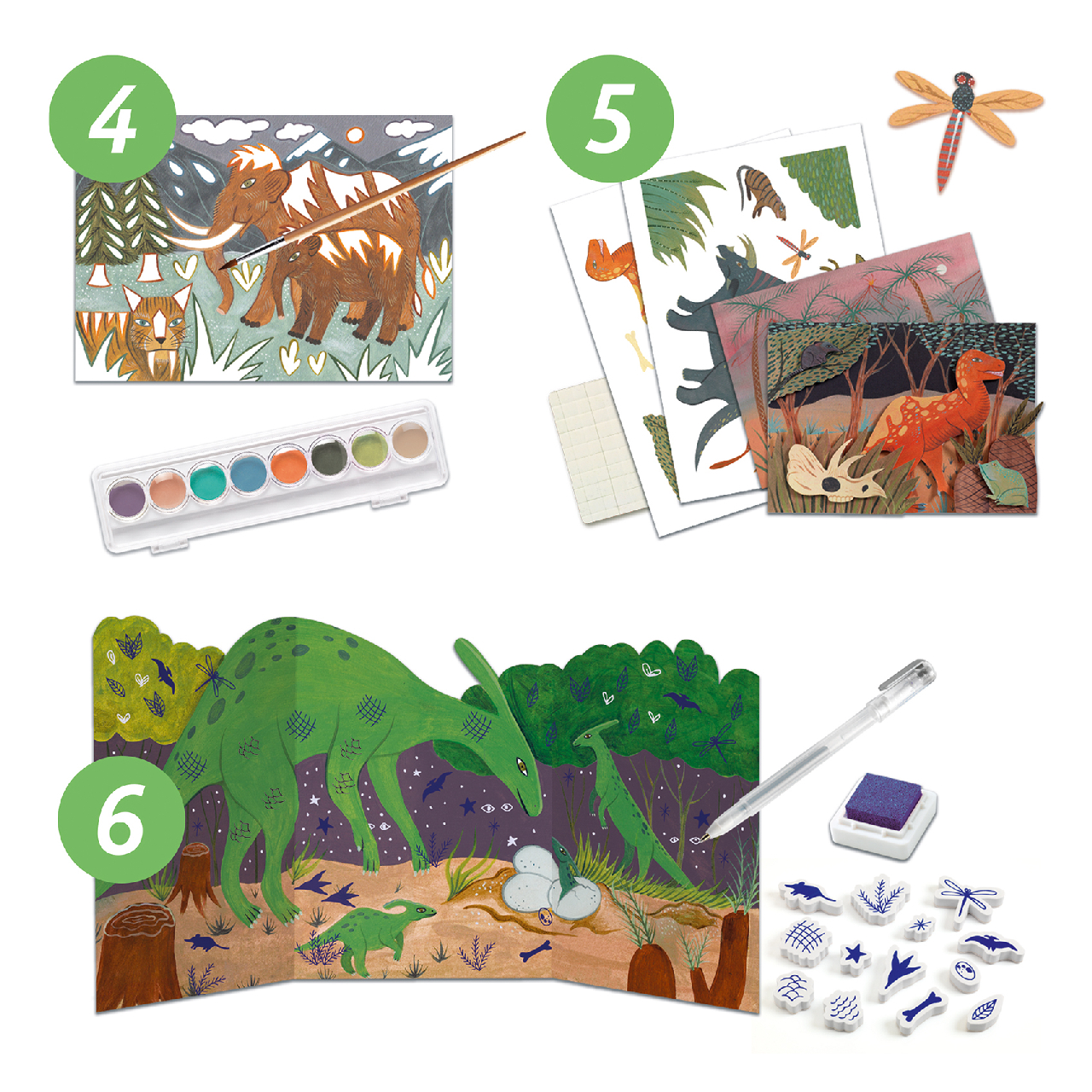 4

5

6