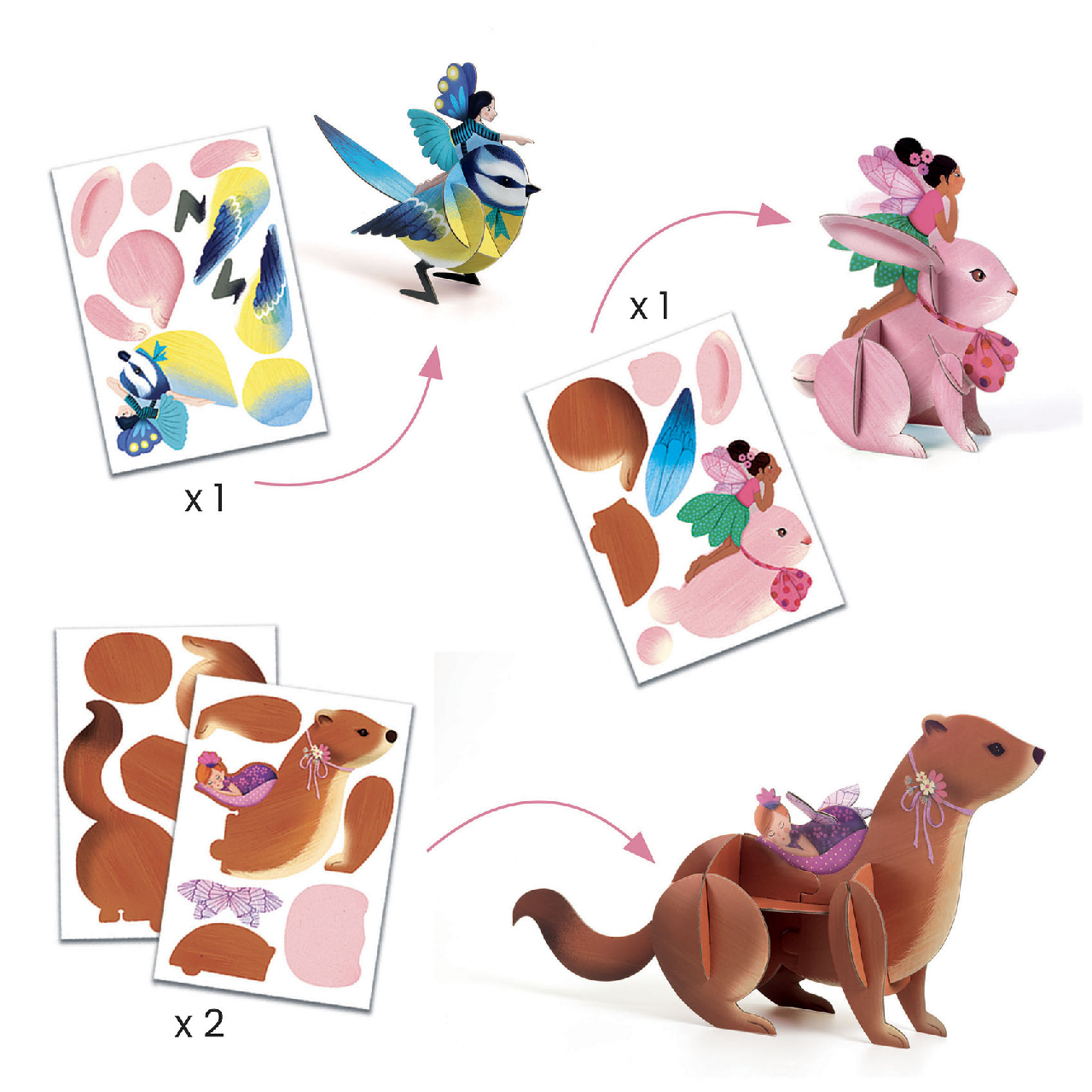 x 1

x 1

x 2