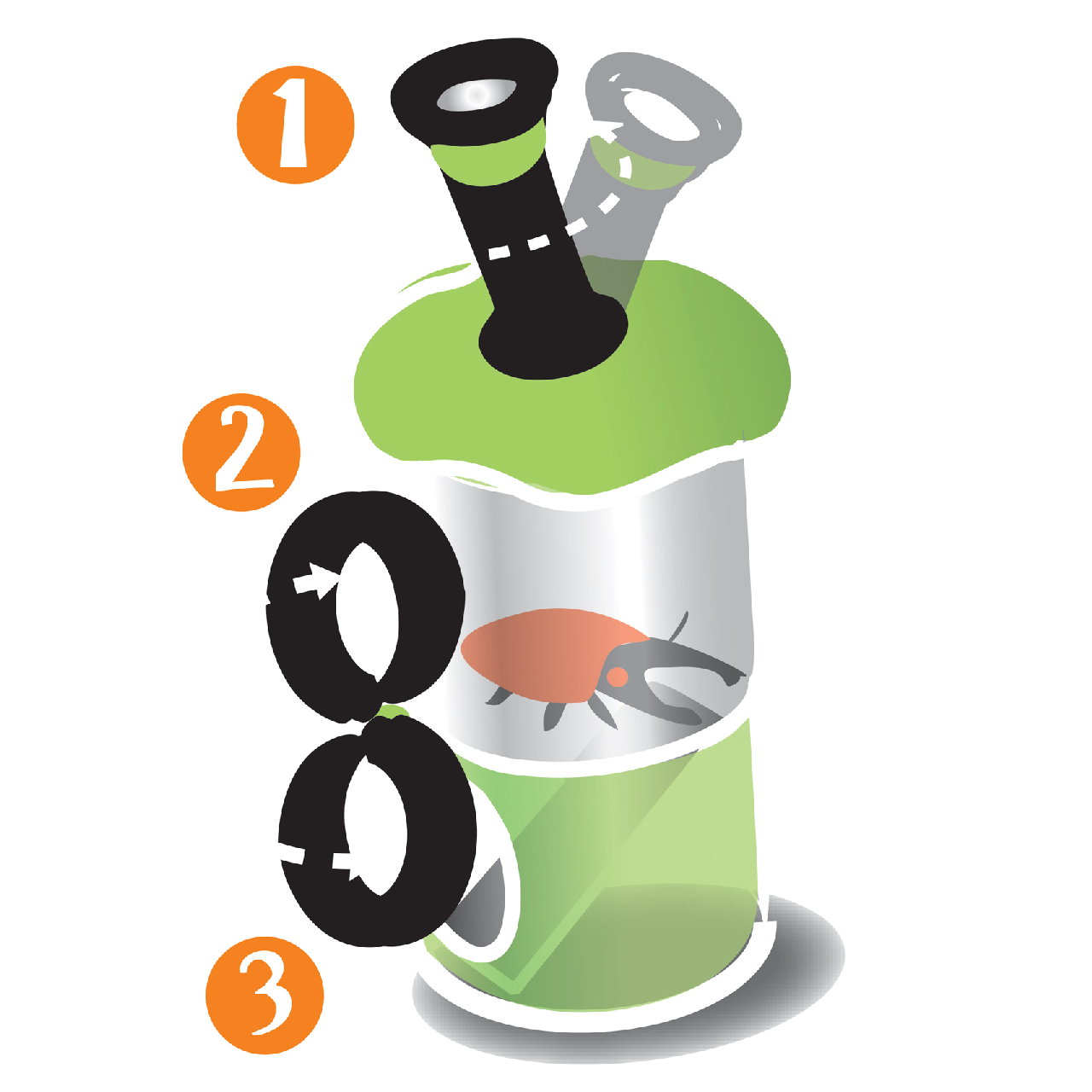 1

2

3